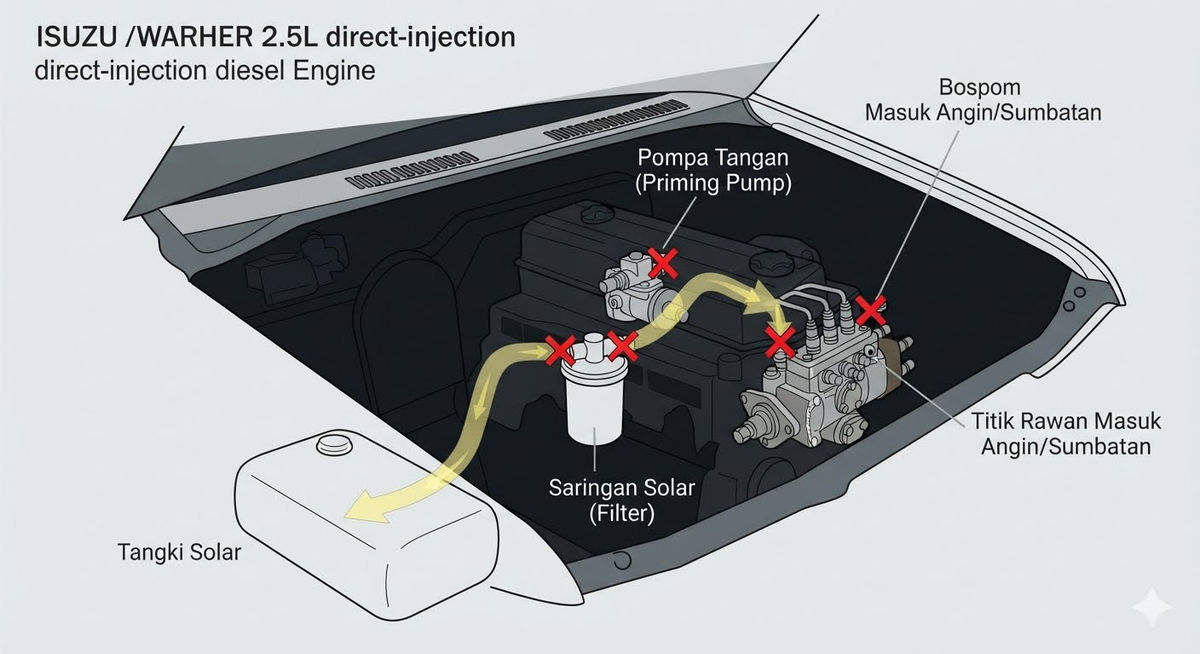 ISUZU /WARHER 2.5L direct-injection
direct-injection diesel Engine

Bospom
Masuk Angin/Sumbatan

Pompa Tangan
(Priming Pump)

Titik Rawan Masuk
Angin/Sumbatan

Saringan Solar
(Filter)

Tangki Solar